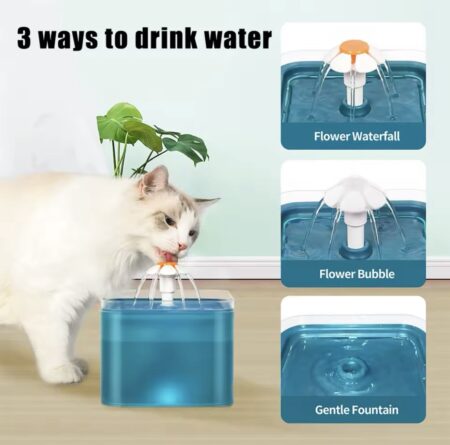 3 ways to drink water

Flower Waterfall

Flower Bubble

Gentle Fountain